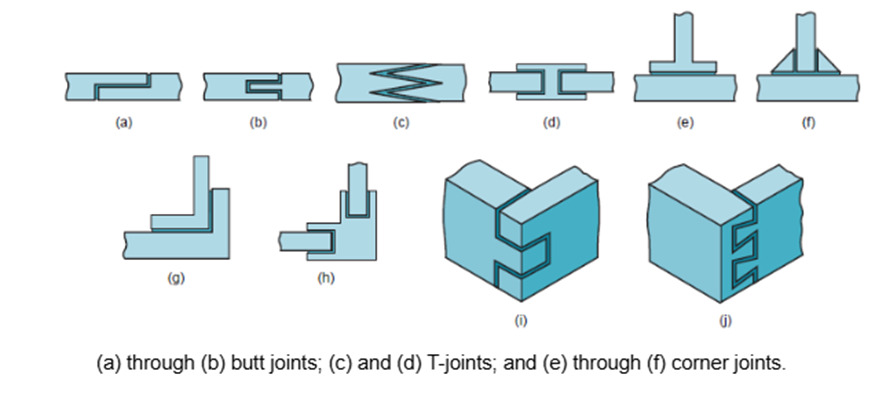 (a)
(b)
(c)
(d)
(e)
(f)
(g)
(h)
(i)
(j)

(a) through (b) butt joints; (c) and (d) T-joints; and (e) through (f) corner joints.